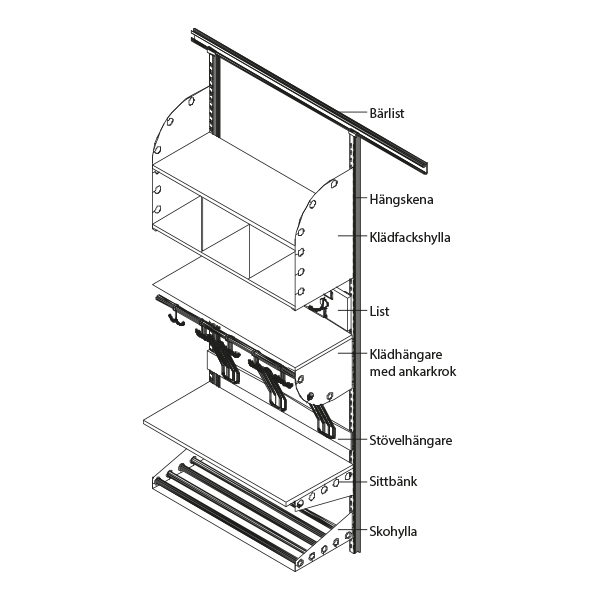 Bärlist

Hängskena

Klädfackshylla

List

Klädhängare med ankarkrok

Stövelhängare

Sittbänk

Skohylla